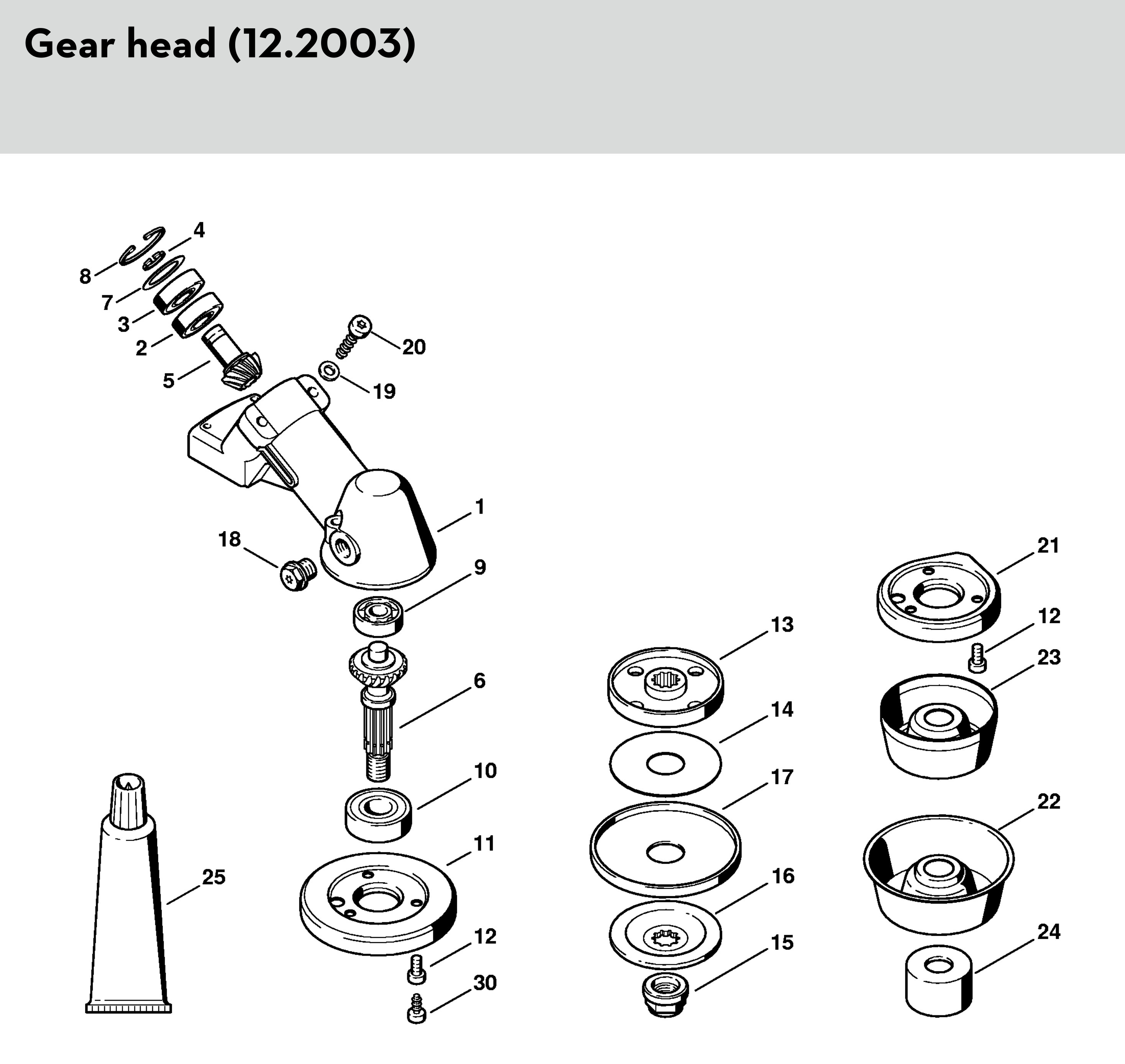 Gear head (12.2003)

4
8
7
3
2
5
20
19
1
18
9
6
10
11
12
30
25
13
14
17
16
15
21
12
23
22
24